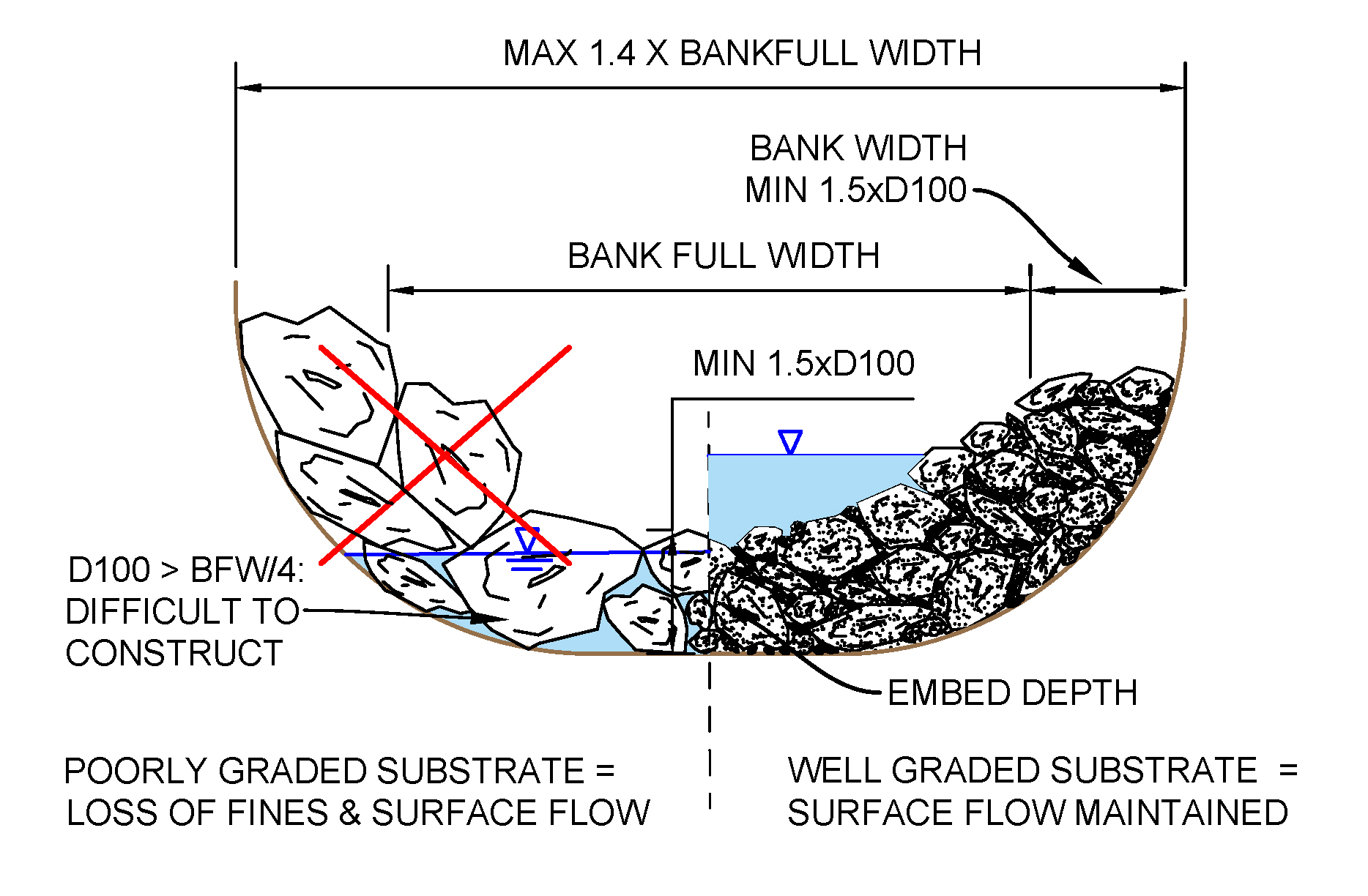 MAX 1.4 X BANKFULL WIDTH

BANK WIDTH
MIN 1.5xD100

BANK FULL WIDTH

MIN 1.5xD100

D100 > BFW/4:
DIFFICULT TO
CONSTRUCT

EMBED DEPTH

POORLY GRADED SUBSTRATE =
LOSS OF FINES & SURFACE FLOW

WELL GRADED SUBSTRATE =
SURFACE FLOW MAINTAINED